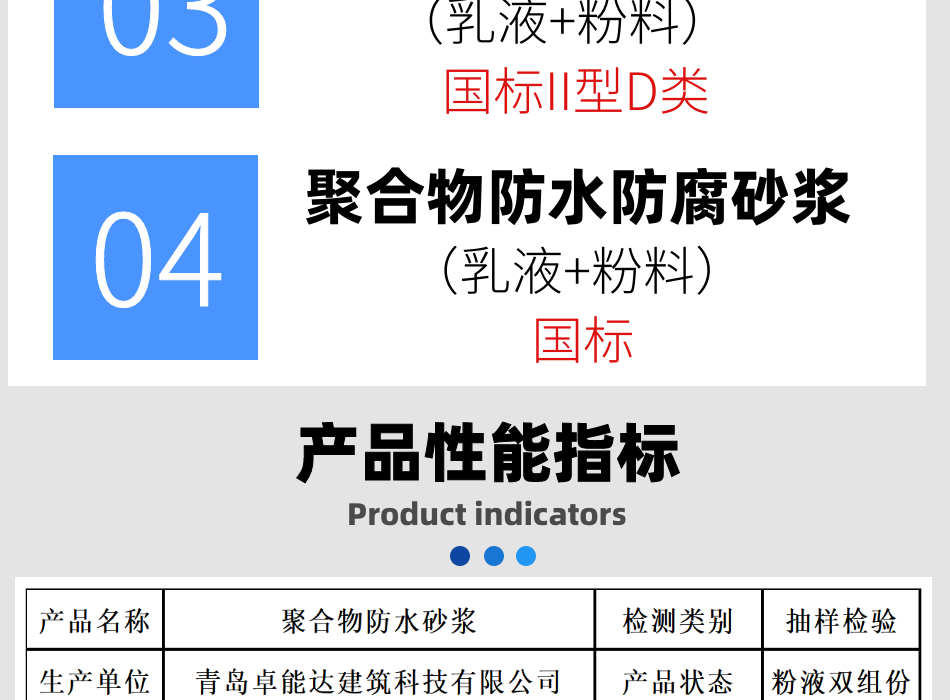 03

（乳液+粉料）

国标II型D类

04

聚合物防水防腐砂浆

（乳液+粉料）

国标

产品性能指标

Product indicators

| 产品名称 | 聚合物防水砂浆 | 检测类别 | 抽样检验 |
|---|---|---|---|
| 生产单位 | 青岛卓能达建筑科技有限公司 | 产品状态 | 粉液双组份 |