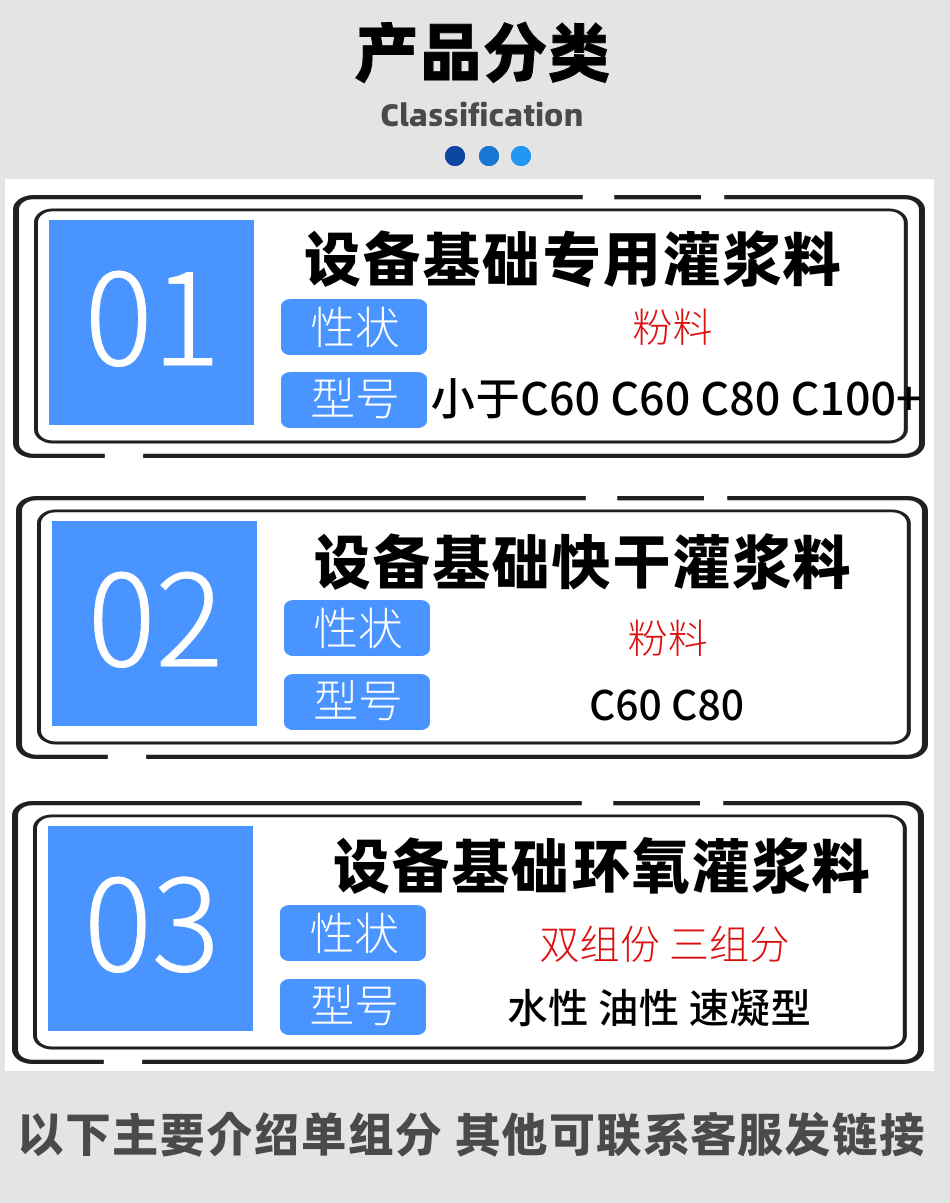 产品分类
Classification

01
设备基础专用灌浆料
性状
粉料
型号
小于C60 C60 C80 C100+

02
设备基础快干灌浆料
性状
粉料
型号
C60 C80

03
设备基础环氧灌浆料
性状
双组份 三组分
型号
水性 油性 速凝型

以下主要介绍单组分 其他可联系客服发链接