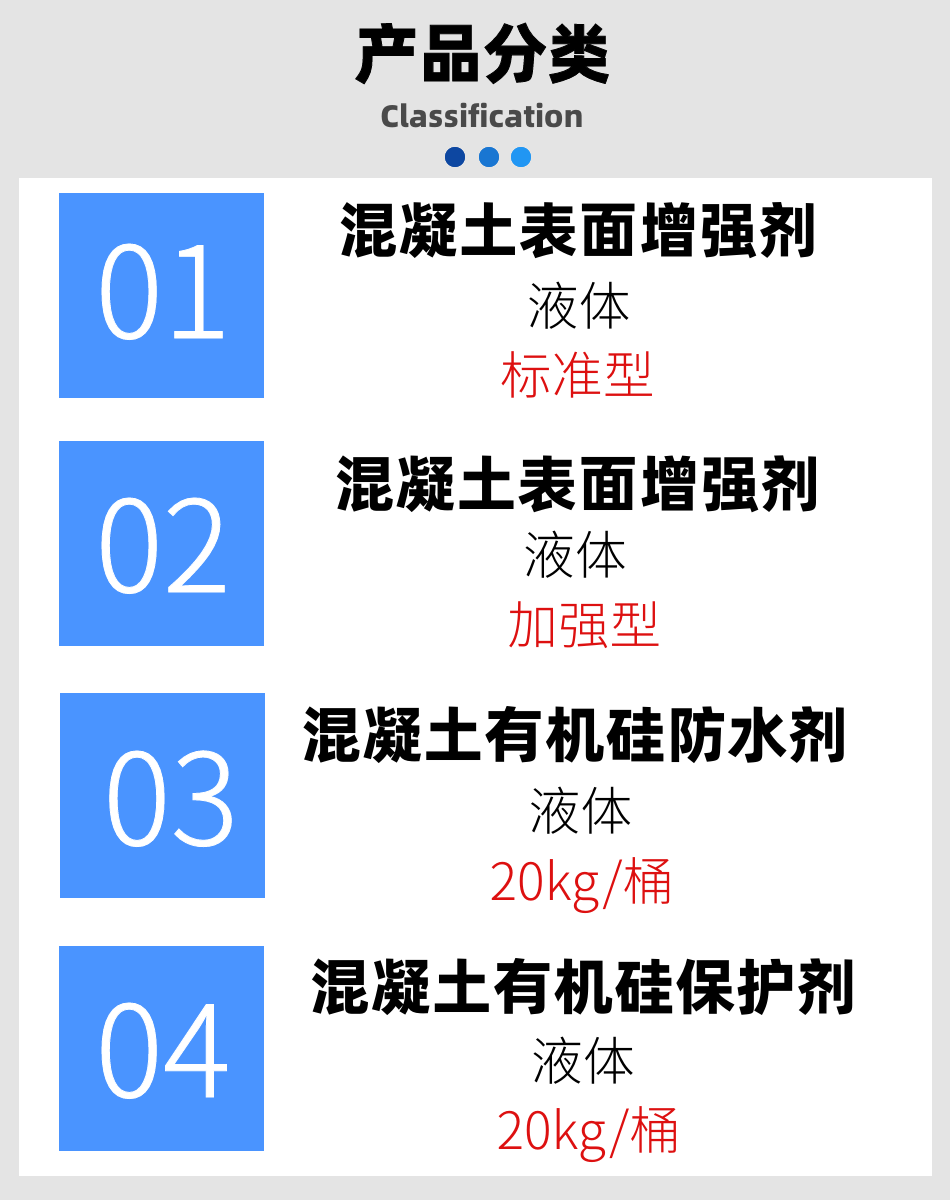 产品分类
Classification

01

混凝土表面增强剂
液体
标准型

02

混凝土表面增强剂
液体
加强型

03

混凝土有机硅防水剂
液体
20kg/桶

04

混凝土有机硅保护剂
液体
20kg/桶