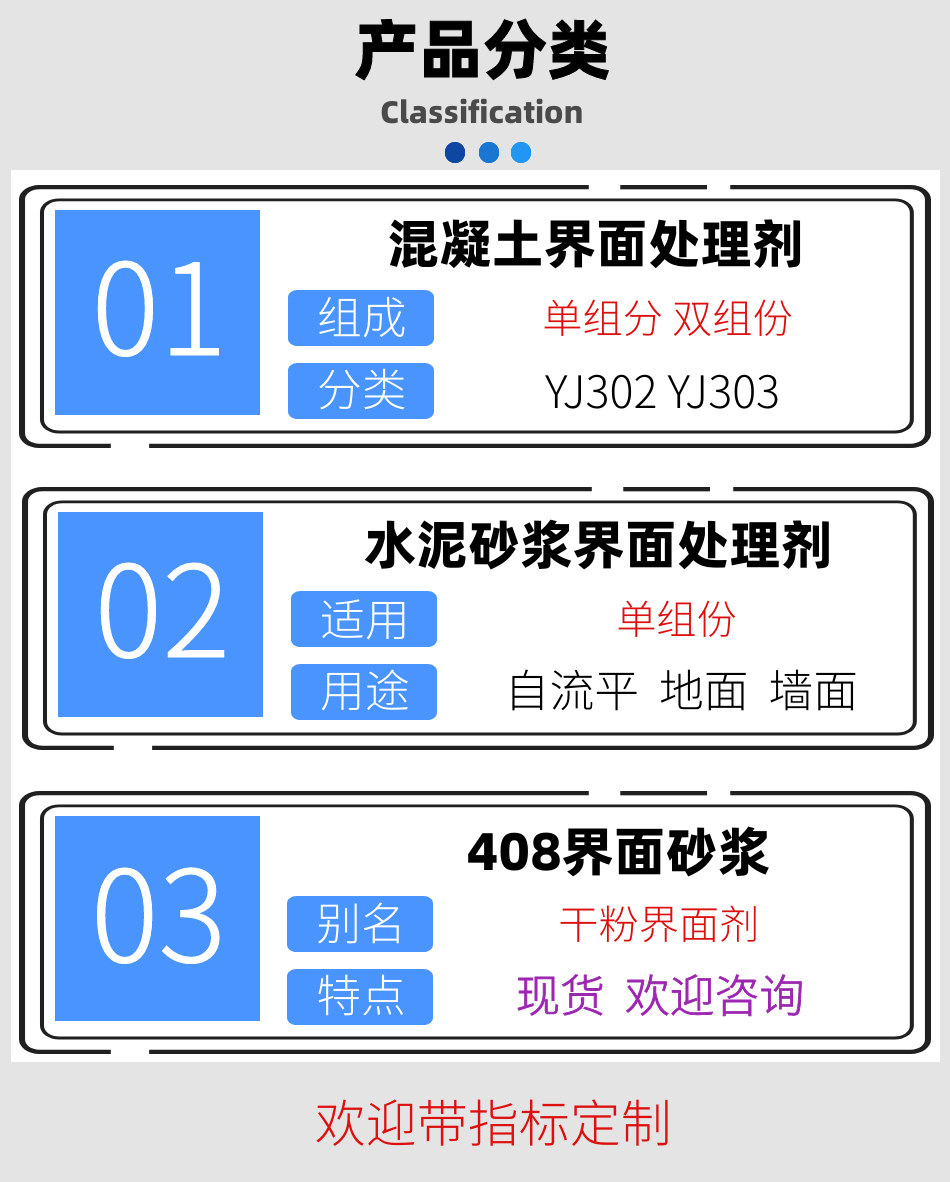 产品分类
Classification

01
混凝土界面处理剂
组成 单组分 双组份
分类 YJ302 YJ303

02
水泥砂浆界面处理剂
适用 单组份
用途 自流平 地面 墙面

03
408界面砂浆
别名 干粉界面剂
特点 现货 欢迎咨询

欢迎带指标定制